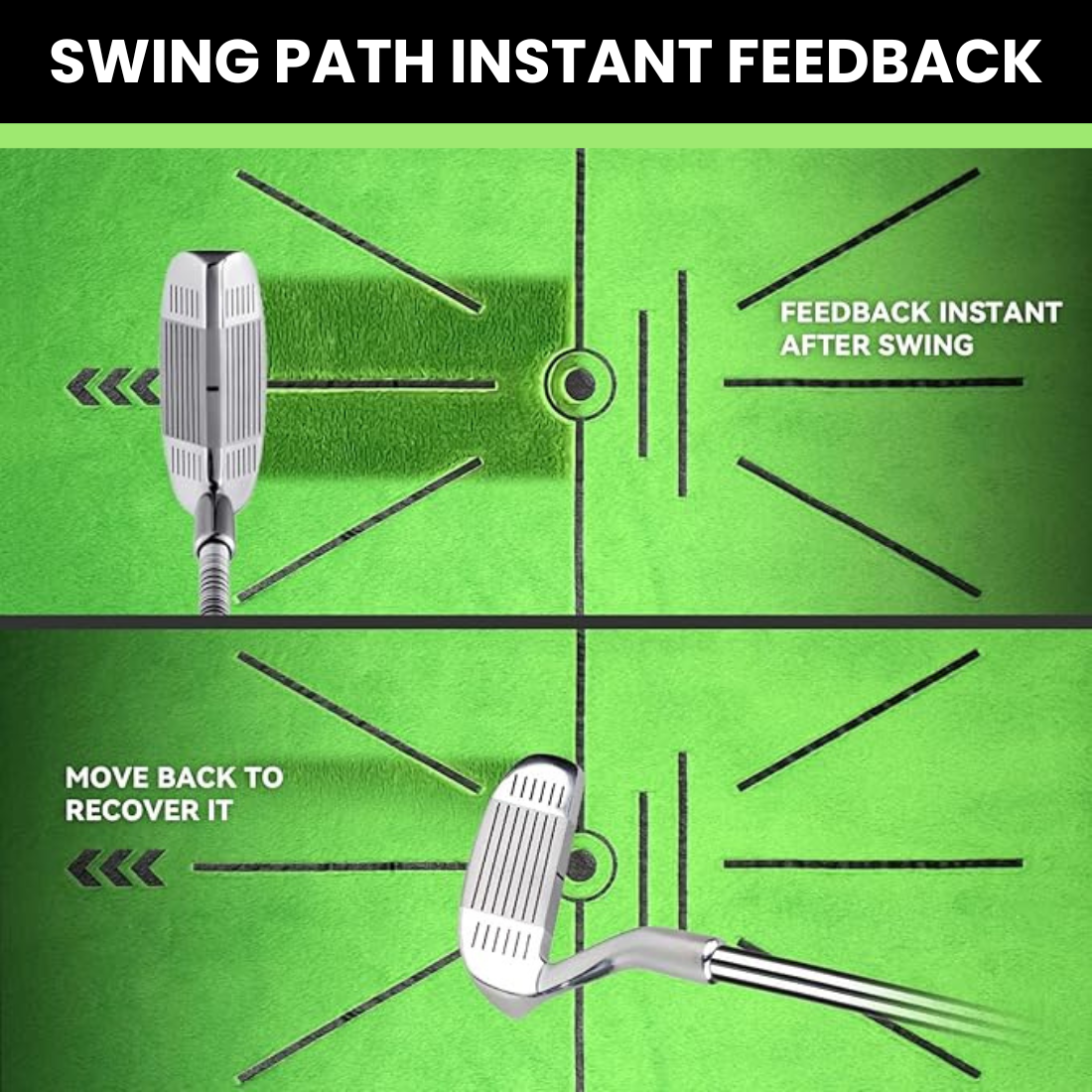 SWING PATH INSTANT FEEDBACK

FEEDBACK INSTANT AFTER SWING

MOVE BACK TO RECOVER IT